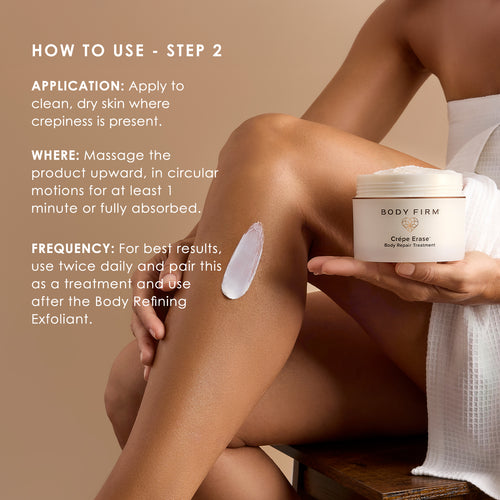 HOW TO USE - STEP 2

APPLICATION: Apply to clean, dry skin where crepiness is present.

WHERE: Massage the product upward, in circular motions for at least 1 minute or fully absorbed.

FREQUENCY: For best results, use twice daily and pair this as a treatment and use after the Body Refining Exfoliant.

BODY FIRM

Crépe Erase

Body Repair Treatment